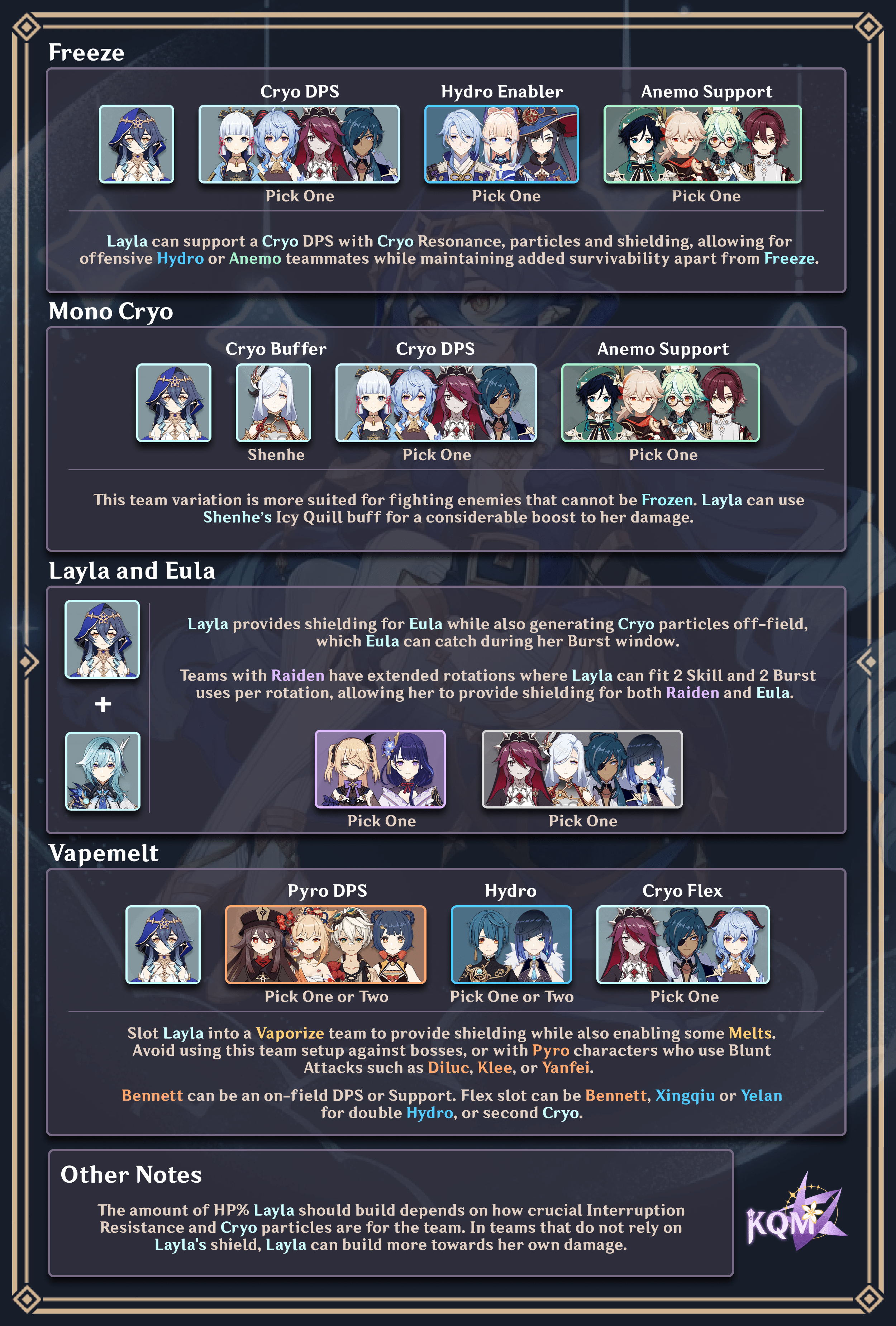 Freeze

Cryo DPS
Pick One

Hydro Enabler
Pick One

Anemo Support
Pick One

Layla can support a Cryo DPS with Cryo Resonance, particles and shielding, allowing for offensive Hydro or Anemo teammates while maintaining added survivability apart from Freeze.

Mono Cryo

Cryo Buffer
Shenhe

Cryo DPS
Pick One

Anemo Support
Pick One

This team variation is more suited for fighting enemies that cannot be Frozen. Layla can use Shenhe's Icy Quill buff for a considerable boost to her damage.

Layla and Eula

+

Layla provides shielding for Eula while also generating Cryo particles off-field, which Eula can catch during her Burst window.

Teams with Raiden have extended rotations where Layla can fit 2 Skill and 2 Burst uses per rotation, allowing her to provide shielding for both Raiden and Eula.

Pick One

Pick One

Vapemelt

Pyro DPS
Pick One or Two

Hydro
Pick One or Two

Cryo Flex
Pick One

Slot Layla into a Vaporize team to provide shielding while also enabling some Melts. Avoid using this team setup against bosses, or with Pyro characters who use Blunt Attacks such as Diluc, Klee, or Yanfei.

Bennett can be an on-field DPS or Support. Flex slot can be Bennett, Xingqiu or Yelan for double Hydro, or second Cryo.

Other Notes

The amount of HP% Layla should build depends on how crucial Interruption Resistance and Cryo particles are for the team. In teams that do not rely on Layla's shield, Layla can build more towards her own damage.

KQM