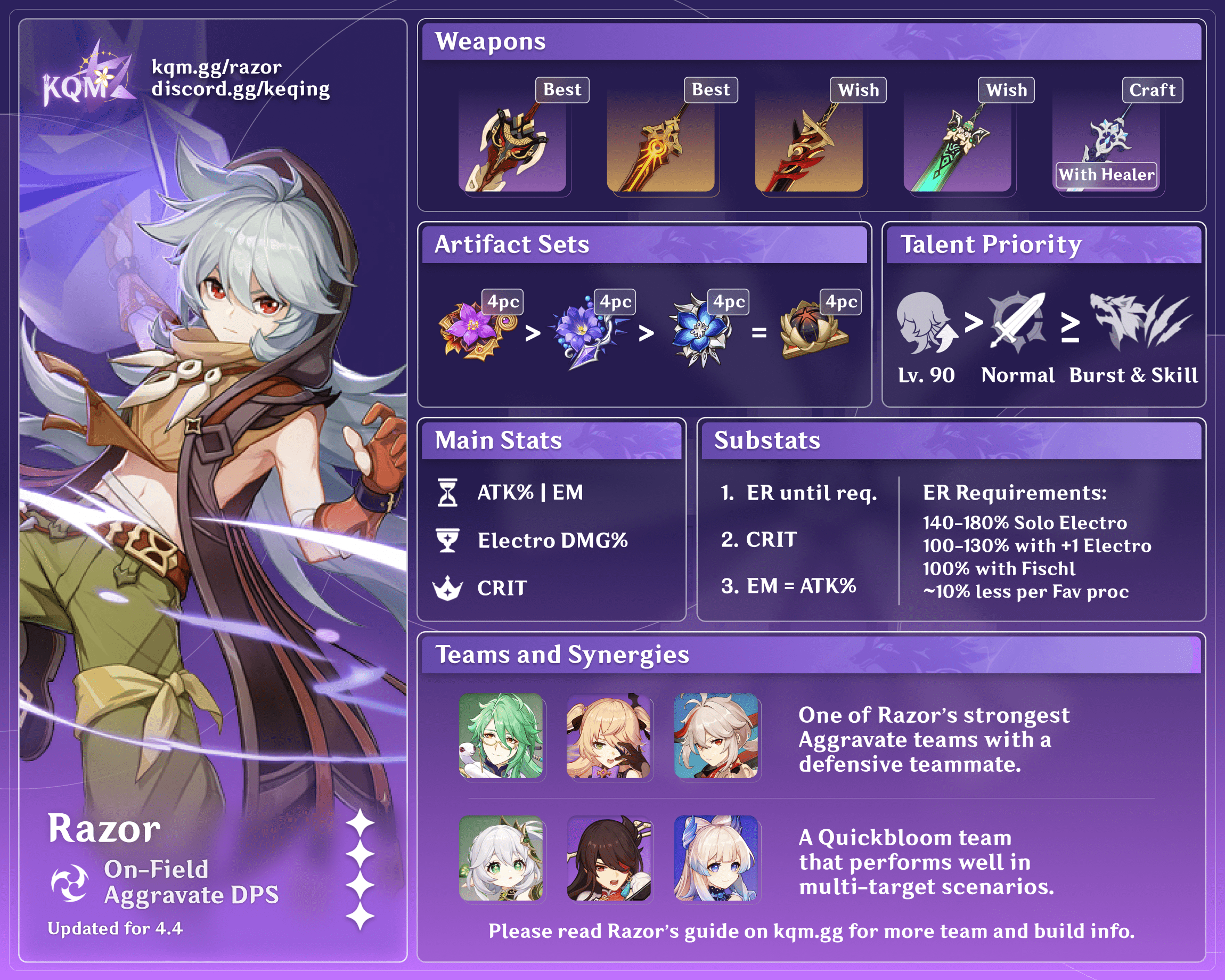 KQM

kqm.gg/razor
discord.gg/keqing

Razor

On-Field Aggravate DPS

Updated for 4.4

Weapons

Best
Best
Wish
Wish
Craft
With Healer

Artifact Sets

4pc > 4pc > 4pc = 4pc

Talent Priority

Lv. 90 > Normal ≥ Burst & Skill

Main Stats

ATK% | EM

Electro DMG%

CRIT

Substats

1. ER until req.

2. CRIT

3. EM = ATK%

ER Requirements:
140-180% Solo Electro
100-130% with +1 Electro
100% with Fischl
~10% less per Fav proc

Teams and Synergies

One of Razor's strongest Aggravate teams with a defensive teammate.

A Quickbloom team that performs well in multi-target scenarios.

Please read Razor's guide on kqm.gg for more team and build info.