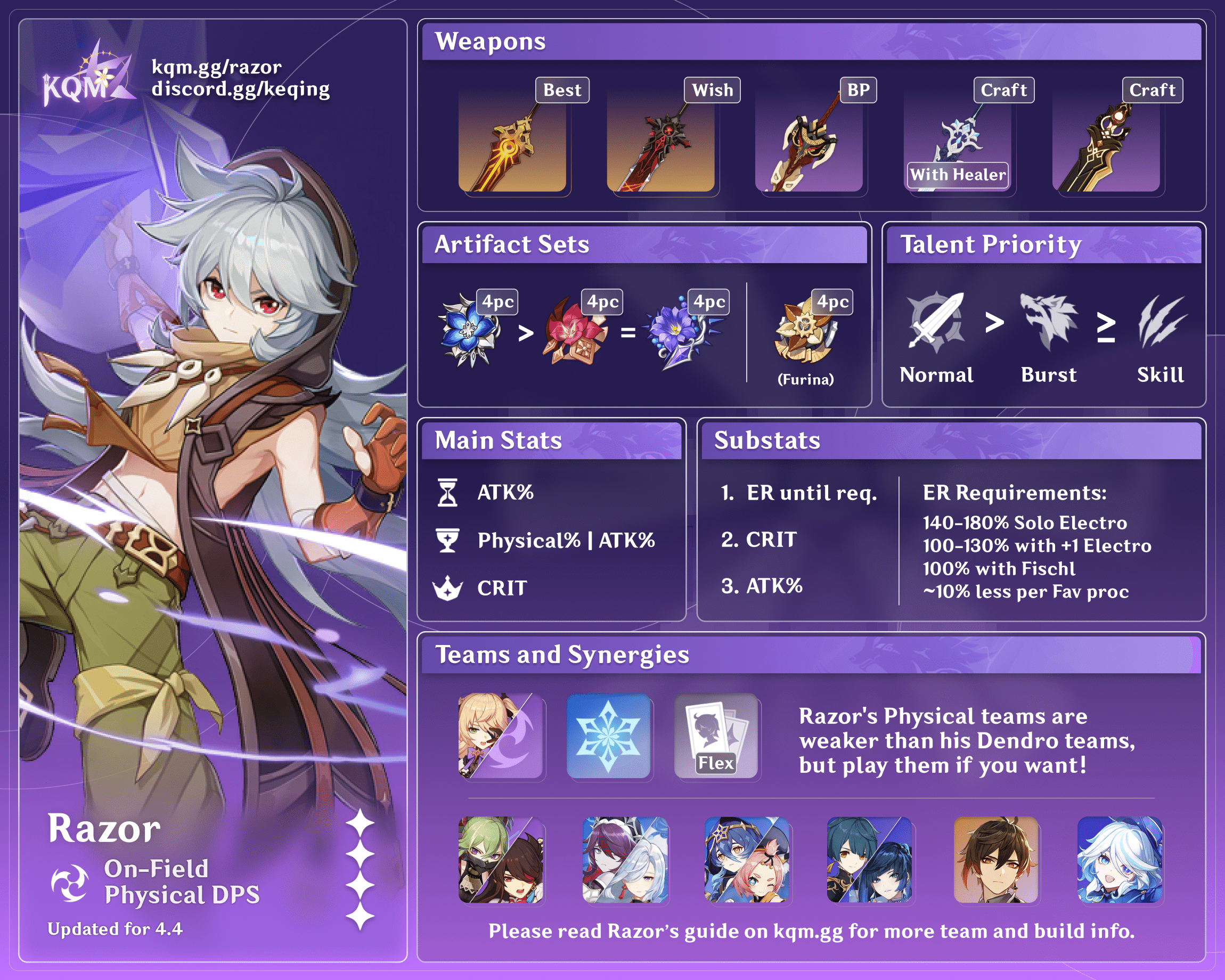 KQM
kqm.gg/razor
discord.gg/keqing

Razor
On-Field
Physical DPS
Updated for 4.4

Weapons
Best
Wish
BP
Craft
With Healer
Craft

Artifact Sets
4pc > 4pc = 4pc
4pc
(Furina)

Talent Priority
Normal > Burst ≥ Skill

Main Stats
ATK%
Physical% | ATK%
CRIT

Substats
1. ER until req.
2. CRIT
3. ATK%

ER Requirements:
140-180% Solo Electro
100-130% with +1 Electro
100% with Fischl
~10% less per Fav proc

Teams and Synergies
Flex
Razor's Physical teams are weaker than his Dendro teams, but play them if you want!

Please read Razor's guide on kqm.gg for more team and build info.