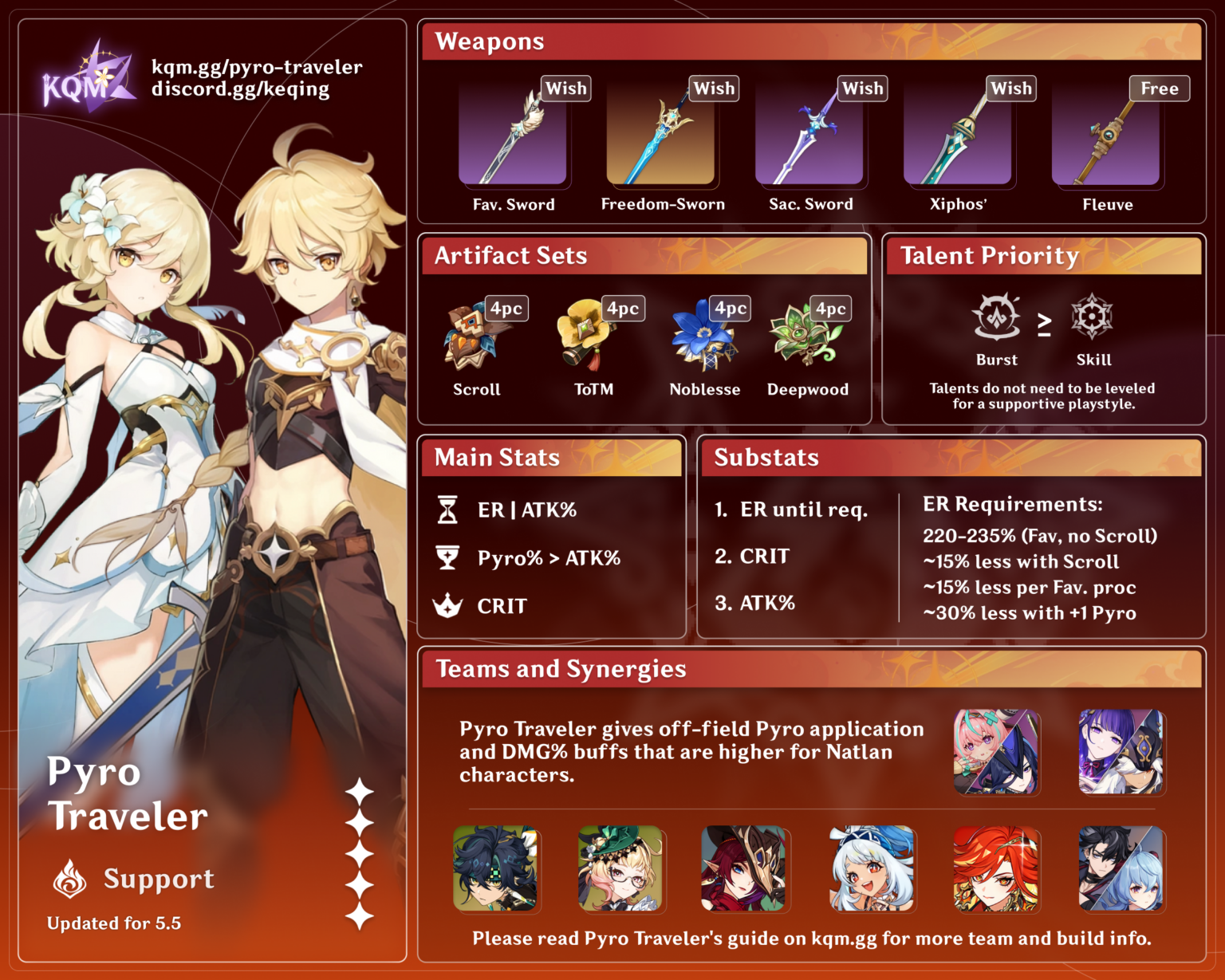 KQM
kqm.gg/pyro-traveler
discord.gg/keqing

Pyro Traveler
Support
Updated for 5.5

Weapons
Wish Fav. Sword
Wish Freedom-Sworn
Wish Sac. Sword
Wish Xiphos'
Free Fleuve

Artifact Sets
4pc Scroll
4pc ToTM
4pc Noblesse
4pc Deepwood

Talent Priority
Burst ≥ Skill
Talents do not need to be leveled for a supportive playstyle.

Main Stats
ER | ATK%
Pyro% > ATK%
CRIT

Substats
1. ER until req.
2. CRIT
3. ATK%

ER Requirements:
220-235% (Fav, no Scroll)
~15% less with Scroll
~15% less per Fav. proc
~30% less with +1 Pyro

Teams and Synergies
Pyro Traveler gives off-field Pyro application and DMG% buffs that are higher for Natlan characters.

Please read Pyro Traveler's guide on kqm.gg for more team and build info.