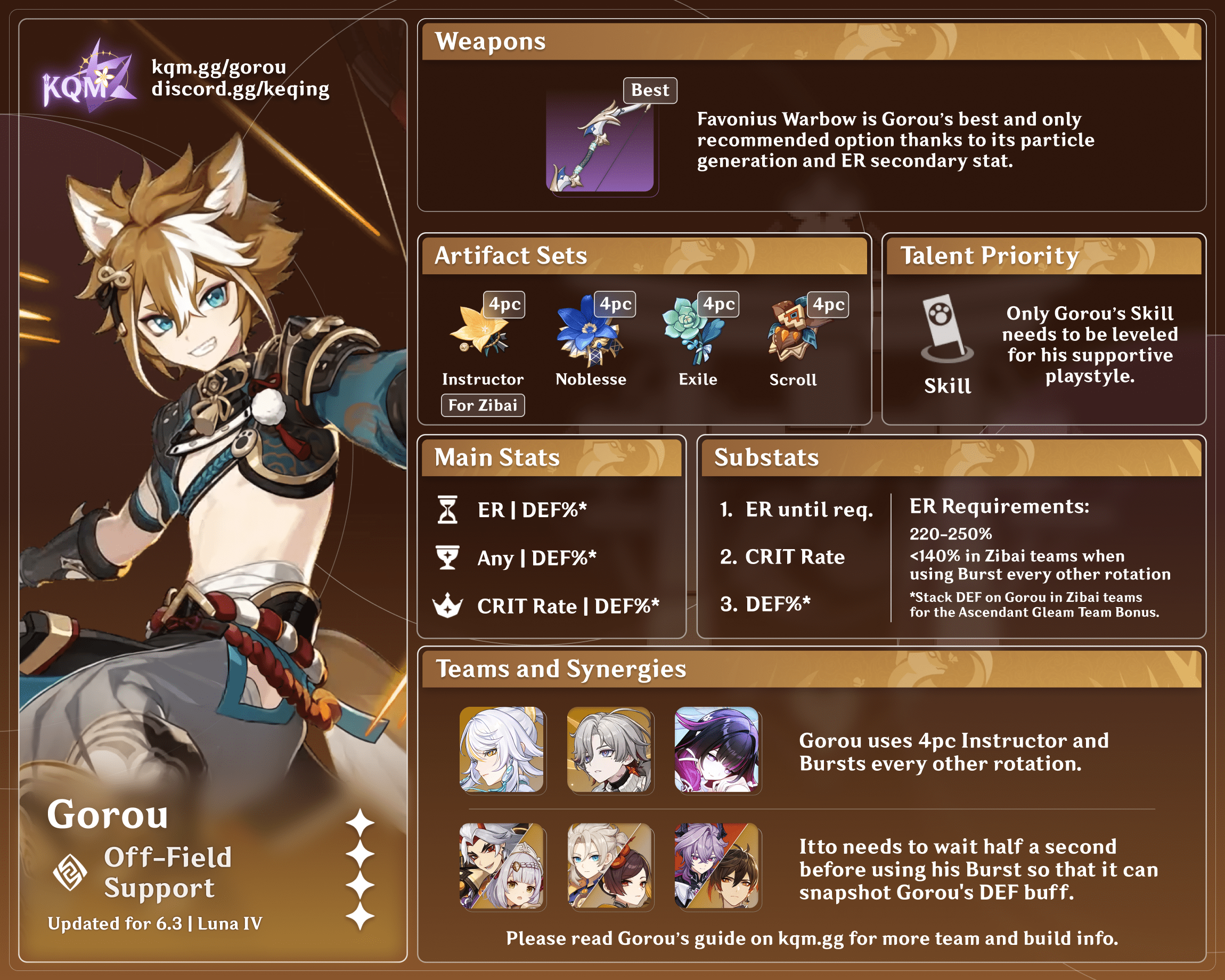 KQM
kqm.gg/gorou
discord.gg/keqing

Gorou
Off-Field Support
Updated for 6.3 | Luna IV

Weapons

Best

Favonius Warbow is Gorou's best and only recommended option thanks to its particle generation and ER secondary stat.

Artifact Sets

4pc
Instructor
For Zibai

4pc
Noblesse

4pc
Exile

4pc
Scroll

Talent Priority

Skill

Only Gorou's Skill needs to be leveled for his supportive playstyle.

Main Stats

ER | DEF%*

Any | DEF%*

CRIT Rate | DEF%*

Substats

1. ER until req.

2. CRIT Rate

3. DEF%*

ER Requirements:
220-250%
<140% in Zibai teams when using Burst every other rotation
*Stack DEF on Gorou in Zibai teams for the Ascendant Gleam Team Bonus.

Teams and Synergies

Gorou uses 4pc Instructor and Bursts every other rotation.

Itto needs to wait half a second before using his Burst so that it can snapshot Gorou's DEF buff.

Please read Gorou's guide on kqm.gg for more team and build info.