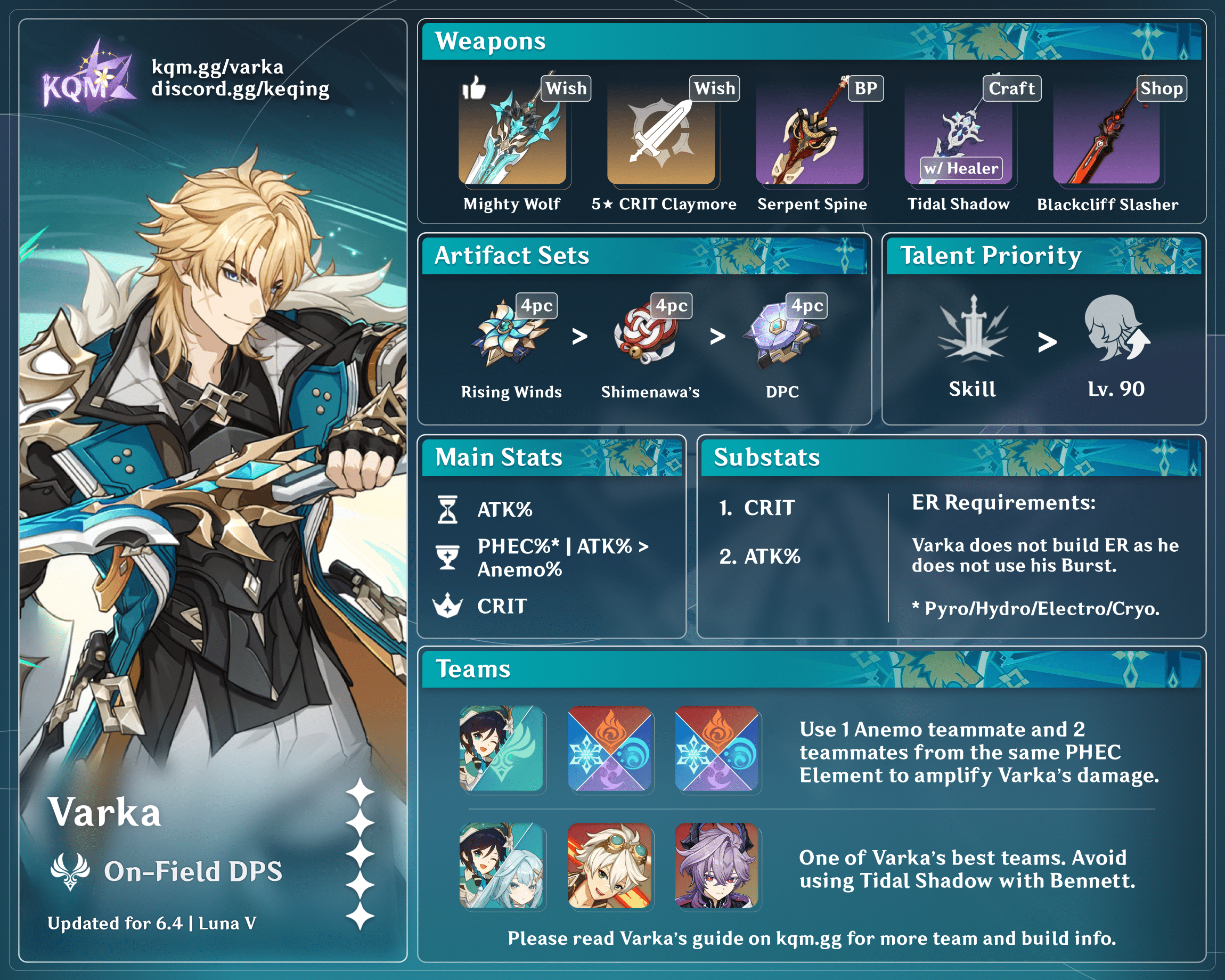 KQM
kqm.gg/varka
discord.gg/keqing

Varka
On-Field DPS
Updated for 6.4 | Luna V

Weapons

Wish
Mighty Wolf

Wish
5★ CRIT Claymore

BP
Serpent Spine

Craft
w/ Healer
Tidal Shadow

Shop
Blackcliff Slasher

Artifact Sets

4pc
Rising Winds
>
4pc
Shimenawa's
>
4pc
DPC

Talent Priority

Skill
>
Lv. 90

Main Stats

ATK%
PHEC%* | ATK% > Anemo%
CRIT

Substats

1. CRIT
2. ATK%

ER Requirements:

Varka does not build ER as he does not use his Burst.

* Pyro/Hydro/Electro/Cryo.

Teams

Use 1 Anemo teammate and 2 teammates from the same PHEC Element to amplify Varka's damage.

One of Varka's best teams. Avoid using Tidal Shadow with Bennett.

Please read Varka's guide on kqm.gg for more team and build info.