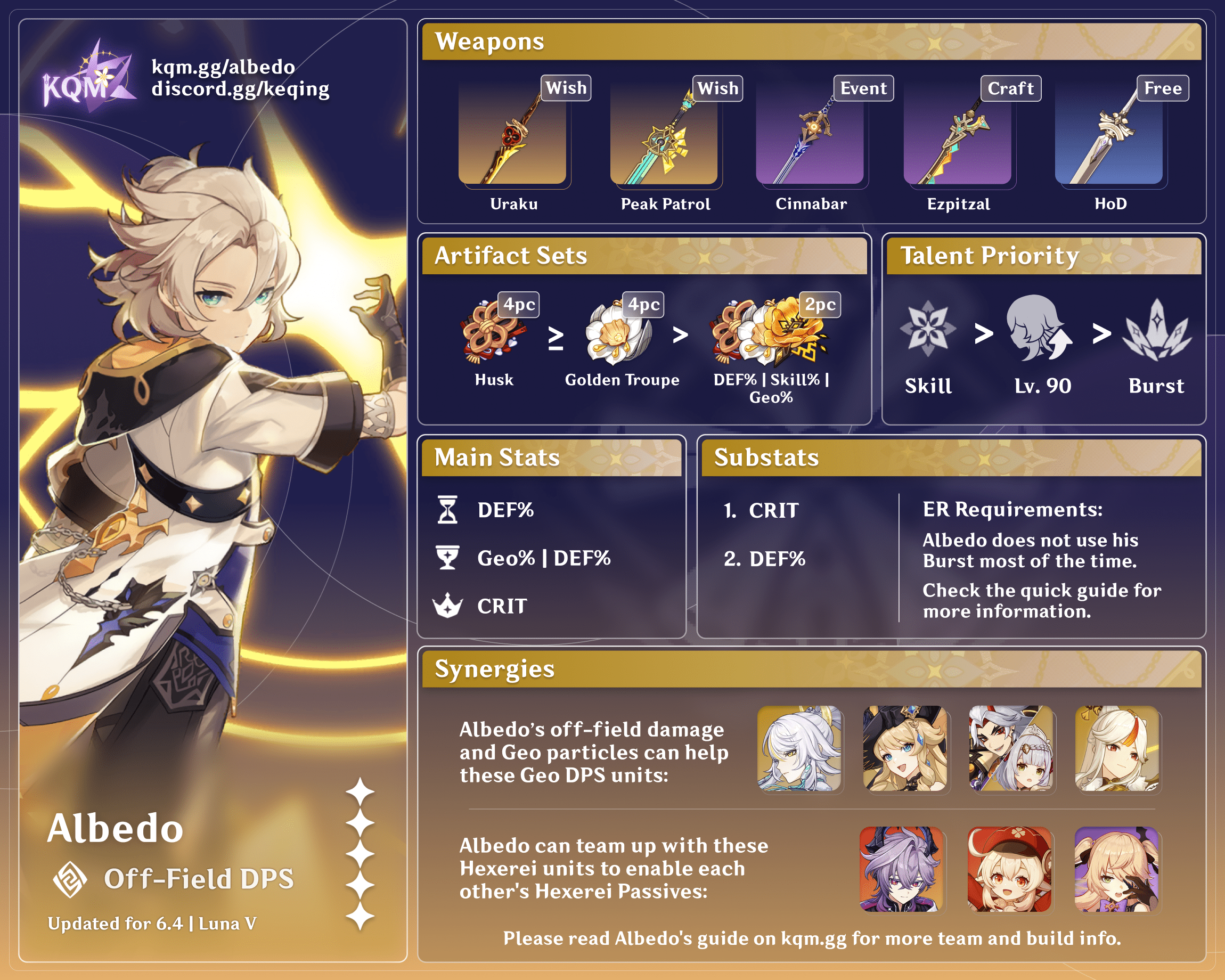 KQM

kqm.gg/albedo
discord.gg/keqing

Albedo
Off-Field DPS
Updated for 6.4 | Luna V

Weapons

Wish
Uraku

Wish
Peak Patrol

Event
Cinnabar

Craft
Ezpitzal

Free
HoD

Artifact Sets

4pc
Husk
≥
4pc
Golden Troupe
>
2pc
DEF% | Skill% | Geo%

Talent Priority

Skill > Lv. 90 > Burst

Main Stats

DEF%
Geo% | DEF%
CRIT

Substats

1. CRIT
2. DEF%

ER Requirements:
Albedo does not use his Burst most of the time.
Check the quick guide for more information.

Synergies

Albedo's off-field damage and Geo particles can help these Geo DPS units:

Albedo can team up with these Hexerei units to enable each other's Hexerei Passives:

Please read Albedo's guide on kqm.gg for more team and build info.