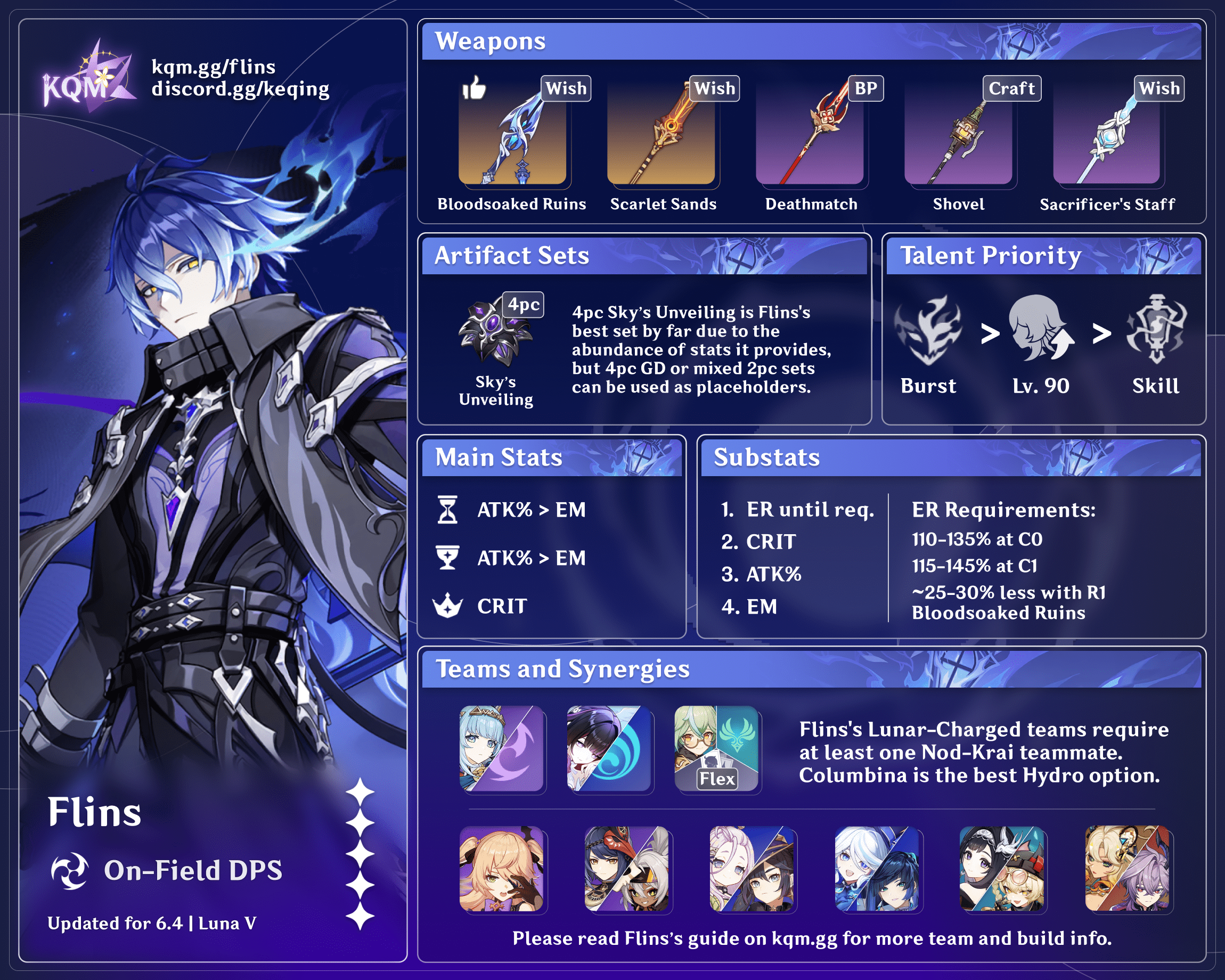 KQM
kqm.gg/flins
discord.gg/keqing

Flins
On-Field DPS
Updated for 6.4 | Luna V

Weapons

Wish
Bloodsoaked Ruins

Wish
Scarlet Sands

BP
Deathmatch

Craft
Shovel

Wish
Sacrificer's Staff

Artifact Sets

4pc
Sky's Unveiling

4pc Sky's Unveiling is Flins's best set by far due to the abundance of stats it provides, but 4pc GD or mixed 2pc sets can be used as placeholders.

Talent Priority

Burst > Lv. 90 > Skill

Main Stats

ATK% > EM
ATK% > EM
CRIT

Substats

1. ER until req.
2. CRIT
3. ATK%
4. EM

ER Requirements:
110-135% at C0
115-145% at C1
~25-30% less with R1 Bloodsoaked Ruins

Teams and Synergies

Flex

Flins's Lunar-Charged teams require at least one Nod-Krai teammate. Columbina is the best Hydro option.

Please read Flins's guide on kqm.gg for more team and build info.